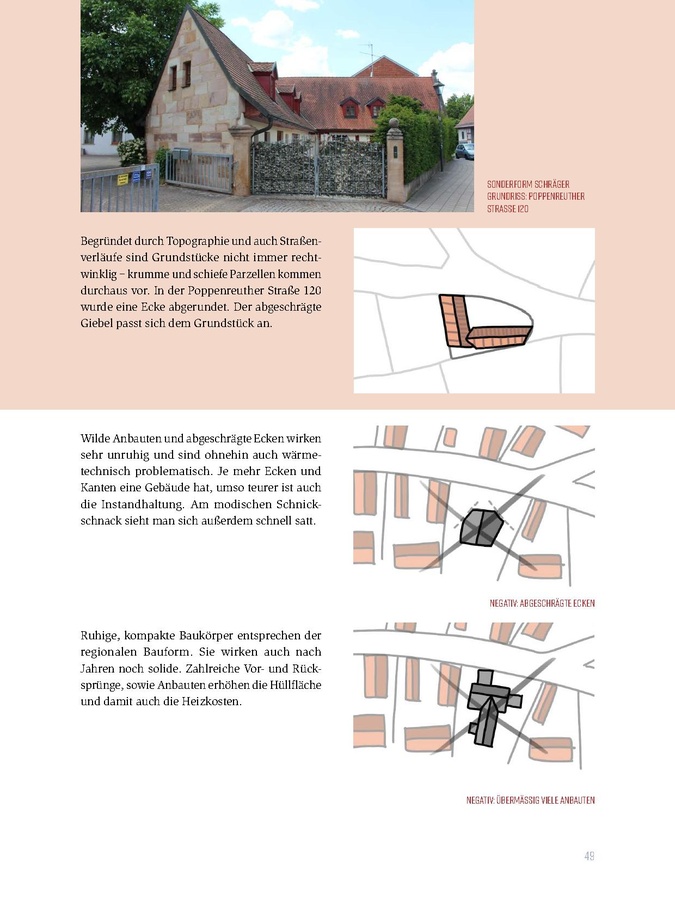 SONDERFORM SCHRÄGER GRUNDRISS: POPPENREUTHER STRASSE 120

Begründet durch Topographie und auch Straßenverläufe sind Grundstücke nicht immer rechtwinklig – krumme und schiefe Parzellen kommen durchaus vor. In der Poppenreuther Straße 120 wurde eine Ecke abgerundet. Der abgeschrägte Giebel passt sich dem Grundstück an.

Wilde Anbauten und abgeschrägte Ecken wirken sehr unruhig und sind ohnehin auch wärmetechnisch problematisch. Je mehr Ecken und Kanten eine Gebäude hat, umso teurer ist auch die Instandhaltung. Am modischen Schnickschnack sieht man sich außerdem schnell satt.

NEGATIV: ABGESCHRÄGTE ECKEN

Ruhige, kompakte Baukörper entsprechen der regionalen Bauform. Sie wirken auch nach Jahren noch solide. Zahlreiche Vor- und Rücksprünge, sowie Anbauten erhöhen die Hüllfläche und damit auch die Heizkosten.

NEGATIV: ÜBERMÄSSIG VIELE ANBAUTEN

49