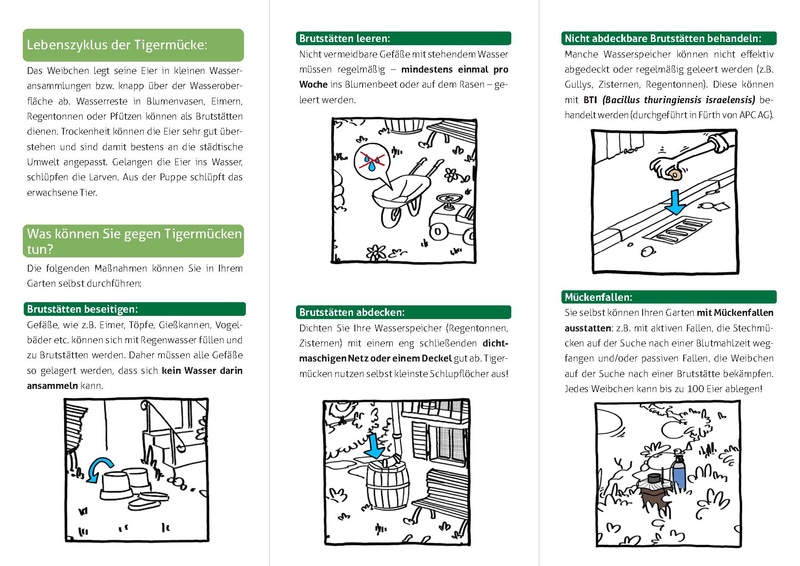 Lebenszyklus der Tigermücke:

Das Weibchen legt seine Eier in kleinen Wasseransammlungen bzw. knapp über der Wasseroberfläche ab. Wasserreste in Blumenvasen, Eimern, Regentonnen oder Pfützen können als Brutstätten dienen. Trockenheit können die Eier sehr gut überstehen und sind damit bestens an die städtische Umwelt angepasst. Gelangen die Eier ins Wasser, schlüpfen die Larven. Aus der Puppe schlüpft das erwachsene Tier.

Was können Sie gegen Tigermücken tun?

Die folgenden Maßnahmen können Sie in Ihrem Garten selbst durchführen:

Brutstätten beseitigen:

Gefäße, wie z.B. Eimer, Töpfe, Gießkannen, Vogelbäder etc. können sich mit Regenwasser füllen und zu Brutstätten werden. Daher müssen alle Gefäße so gelagert werden, dass sich kein Wasser darin ansammeln kann.

Brutstätten leeren:

Nicht vermeidbare Gefäße mit stehendem Wasser müssen regelmäßig – mindestens einmal pro Woche ins Blumenbeet oder auf dem Rasen – geleert werden.

Brutstätten abdecken:

Dichten Sie Ihre Wasserspeicher (Regentonnen, Zisternen) mit einem eng schließenden dichtmaschigen Netz oder einem Deckel gut ab. Tigermücken nutzen selbst kleinste Schlupflöcher aus!

Nicht abdeckbare Brutstätten behandeln:

Manche Wasserspeicher können nicht effektiv abgedeckt oder regelmäßig geleert werden (z.B. Gullys, Zisternen, Regentonnen). Diese können mit BTI (Bacillus thuringiensis israelensis) behandelt werden (durchgeführt in Fürth von APC AG).

Mückenfallen:

Sie selbst können Ihren Garten mit Mückenfallen ausstatten: z.B. mit aktiven Fallen, die Stechmücken auf der Suche nach einer Blutmahlzeit wegfangen und/oder passiven Fallen, die Weibchen auf der Suche nach einer Brutstätte bekämpfen. Jedes Weibchen kann bis zu 100 Eier ablegen!