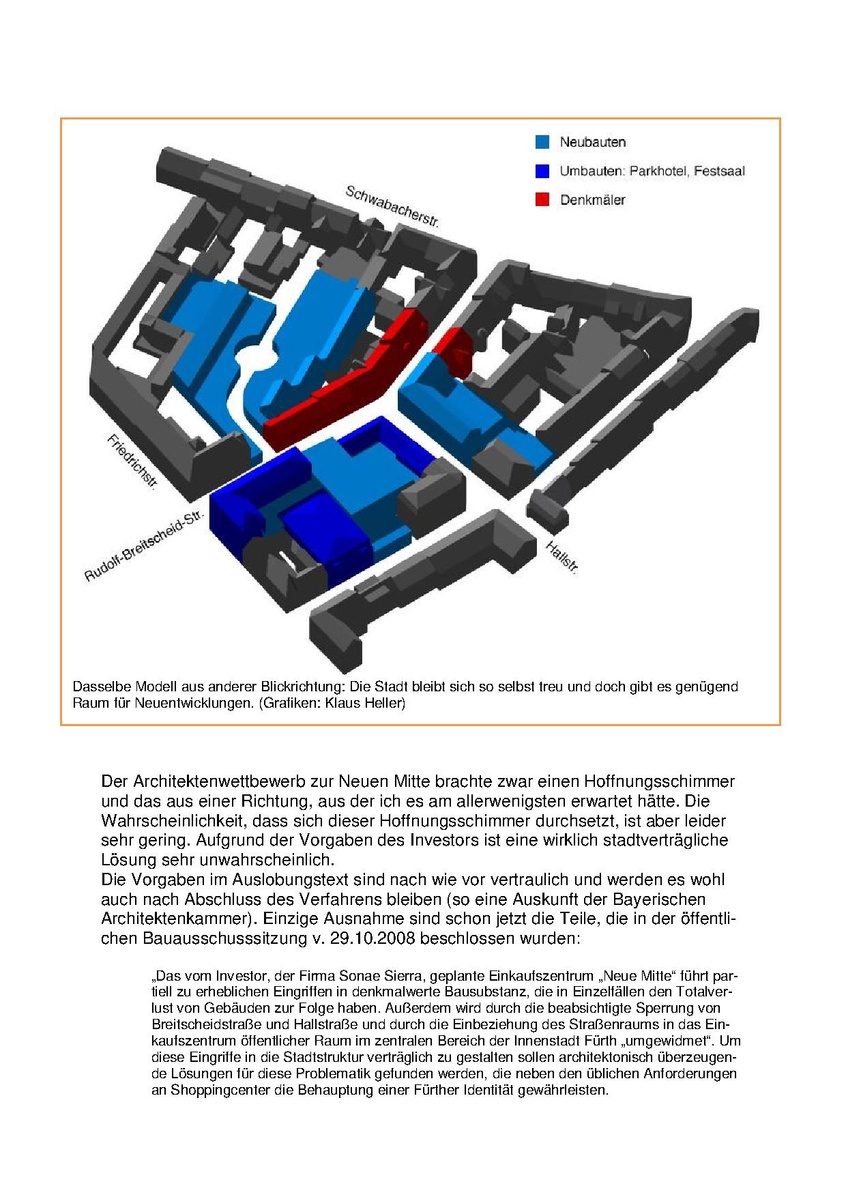 Neubauten

Umbauten: Parkhotel, Festsaal

Denkmäler

Schwabacherstr.

Friedrichstr.

Rudolf-Breitscheid-Str.

Hallstr.

Dasselbe Modell aus anderer Blickrichtung: Die Stadt bleibt sich so selbst treu und doch gibt es genügend Raum für Neuentwicklungen. (Grafiken: Klaus Heller)

Der Architektenwettbewerb zur Neuen Mitte brachte zwar einen Hoffnungsschimmer und das aus einer Richtung, aus der ich es am allerwenigsten erwartet hätte. Die Wahrscheinlichkeit, dass sich dieser Hoffnungsschimmer durchsetzt, ist aber leider sehr gering. Aufgrund der Vorgaben des Investors ist eine wirklich stadtverträgliche Lösung sehr unwahrscheinlich.
Die Vorgaben im Auslobungstext sind nach wie vor vertraulich und werden es wohl auch nach Abschluss des Verfahrens bleiben (so eine Auskunft der Bayerischen Architektenkammer). Einzige Ausnahme sind schon jetzt die Teile, die in der öffentlichen Bauausschusssitzung v. 29.10.2008 beschlossen wurden:

„Das vom Investor, der Firma Sonae Sierra, geplante Einkaufszentrum „Neue Mitte“ führt partiell zu erheblichen Eingriffen in denkmalwerte Bausubstanz, die in Einzelfällen den Totalverlust von Gebäuden zur Folge haben. Außerdem wird durch die beabsichtigte Sperrung von Breitscheidstraße und Hallstraße und durch die Einbeziehung des Straßenraums in das Einkaufszentrum öffentlicher Raum im zentralen Bereich der Innenstadt Fürth „umgewidmet“. Um diese Eingriffe in die Stadtstruktur verträglich zu gestalten sollen architektonisch überzeugende Lösungen für diese Problematik gefunden werden, die neben den üblichen Anforderungen an Shoppingcenter die Behauptung einer Fürther Identität gewährleisten.